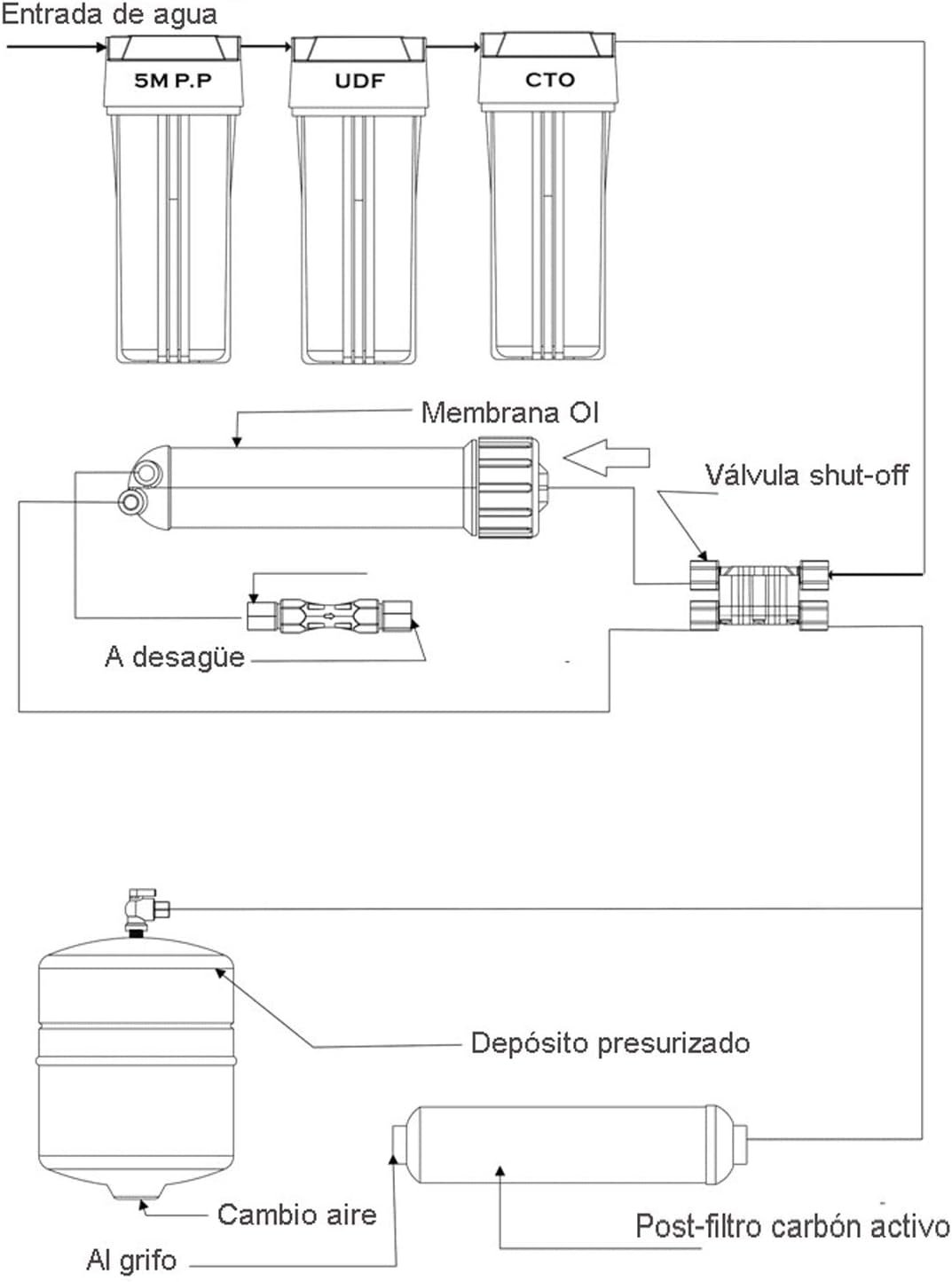 Entrada de agua

5M P.P

UDF

CTO

Membrana OI

Válvula shut-off

A desagüe

Depósito presurizado

Cambio aire

Al grifo

Post-filtro carbón activo