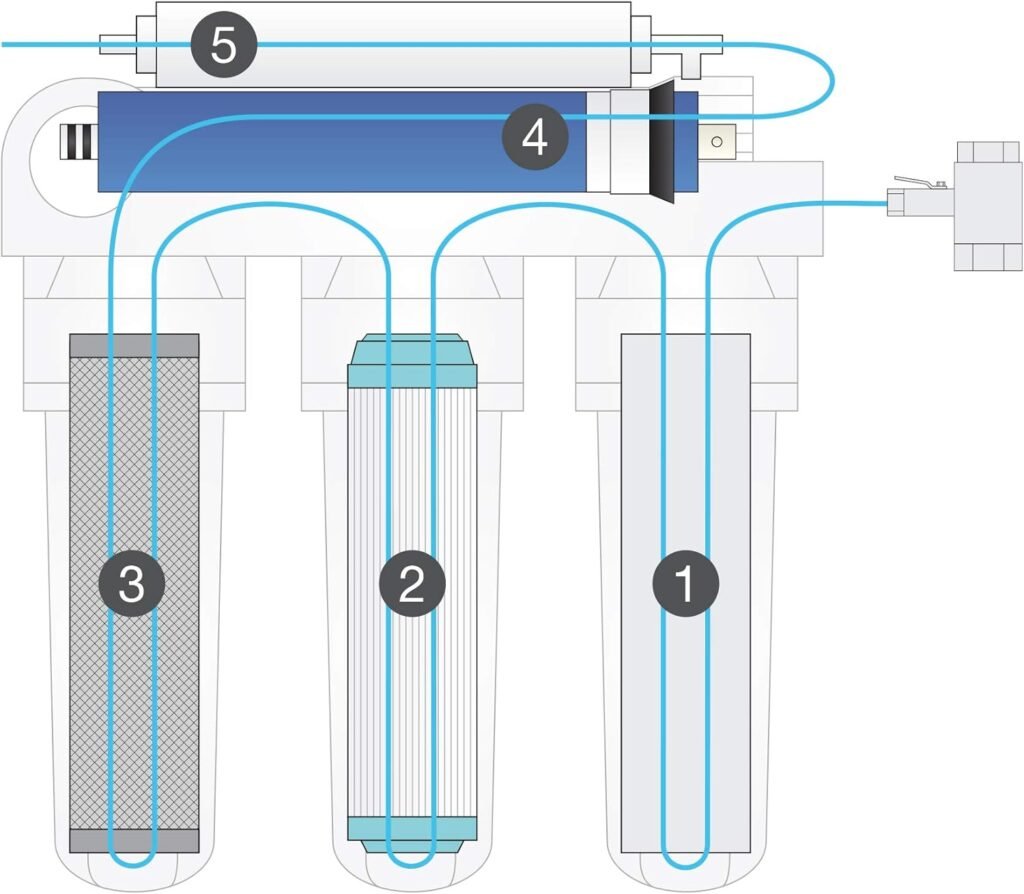 5
4
3
2
1